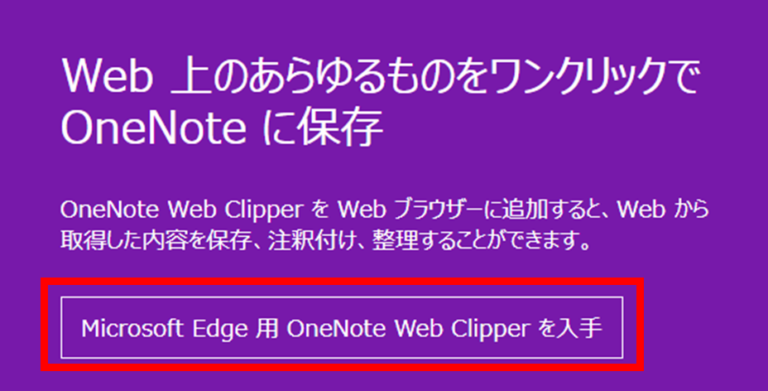 Web 上のあらゆるものをワンクリックで OneNote に保存

OneNote Web Clipper を Web ブラウザーに追加すると、Web から取得した内容を保存、注釈付け、整理することができます。

Microsoft Edge 用 OneNote Web Clipper を入手